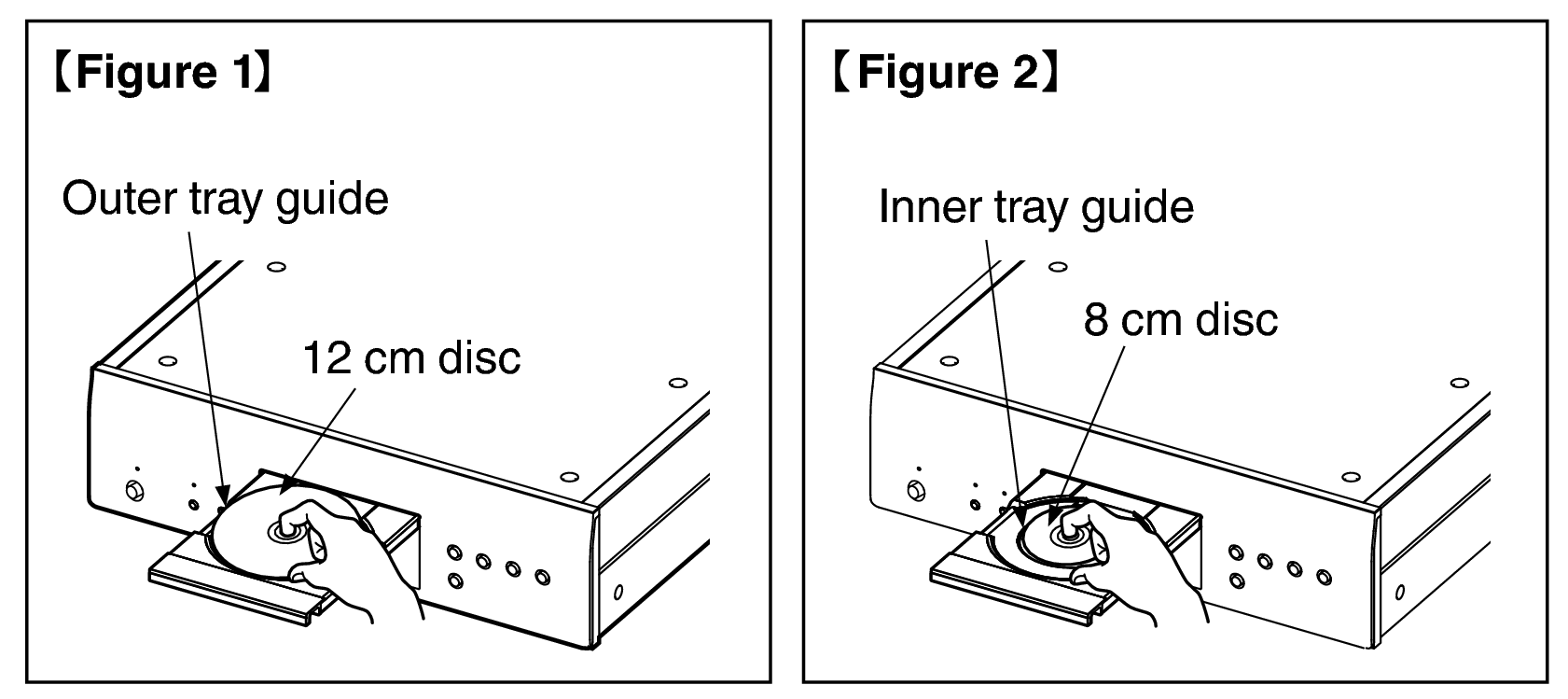 【Figure 1】

Outer tray guide

12 cm disc

【Figure 2】

Inner tray guide

8 cm disc